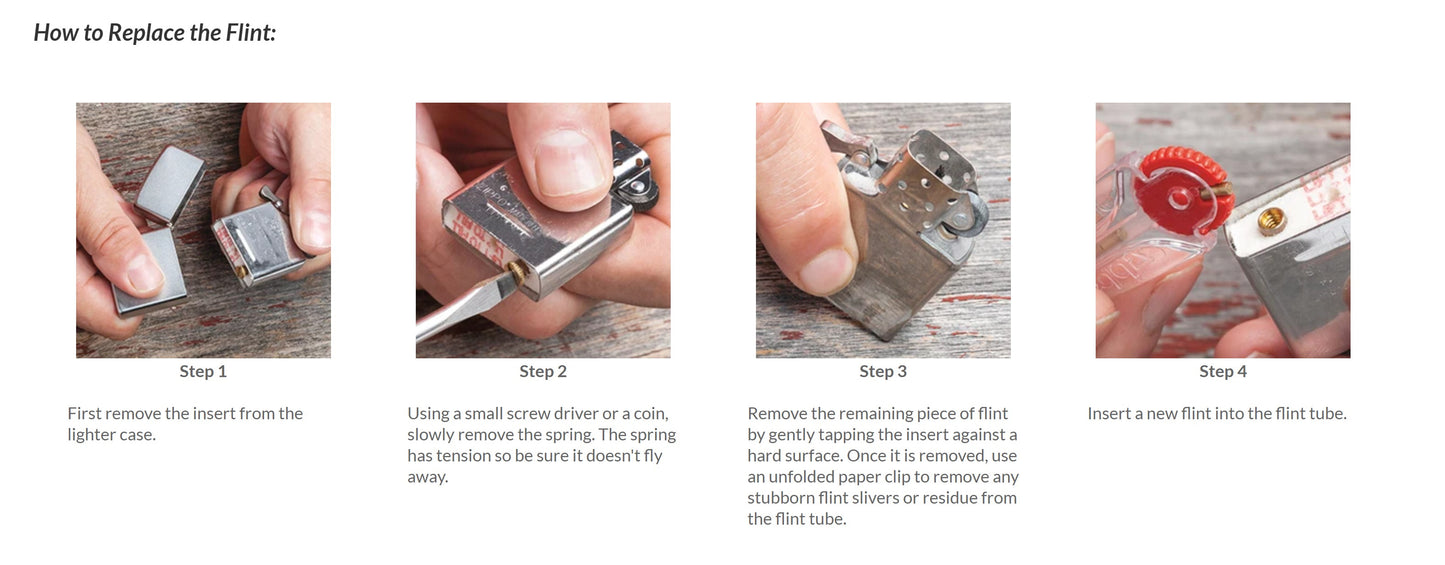 How to Replace the Flint:

Step 1

First remove the insert from the lighter case.

Step 2

Using a small screw driver or a coin, slowly remove the spring. The spring has tension so be sure it doesn't fly away.

Step 3

Remove the remaining piece of flint by gently tapping the insert against a hard surface. Once it is removed, use an unfolded paper clip to remove any stubborn flint slivers or residue from the flint tube.

Step 4

Insert a new flint into the flint tube.