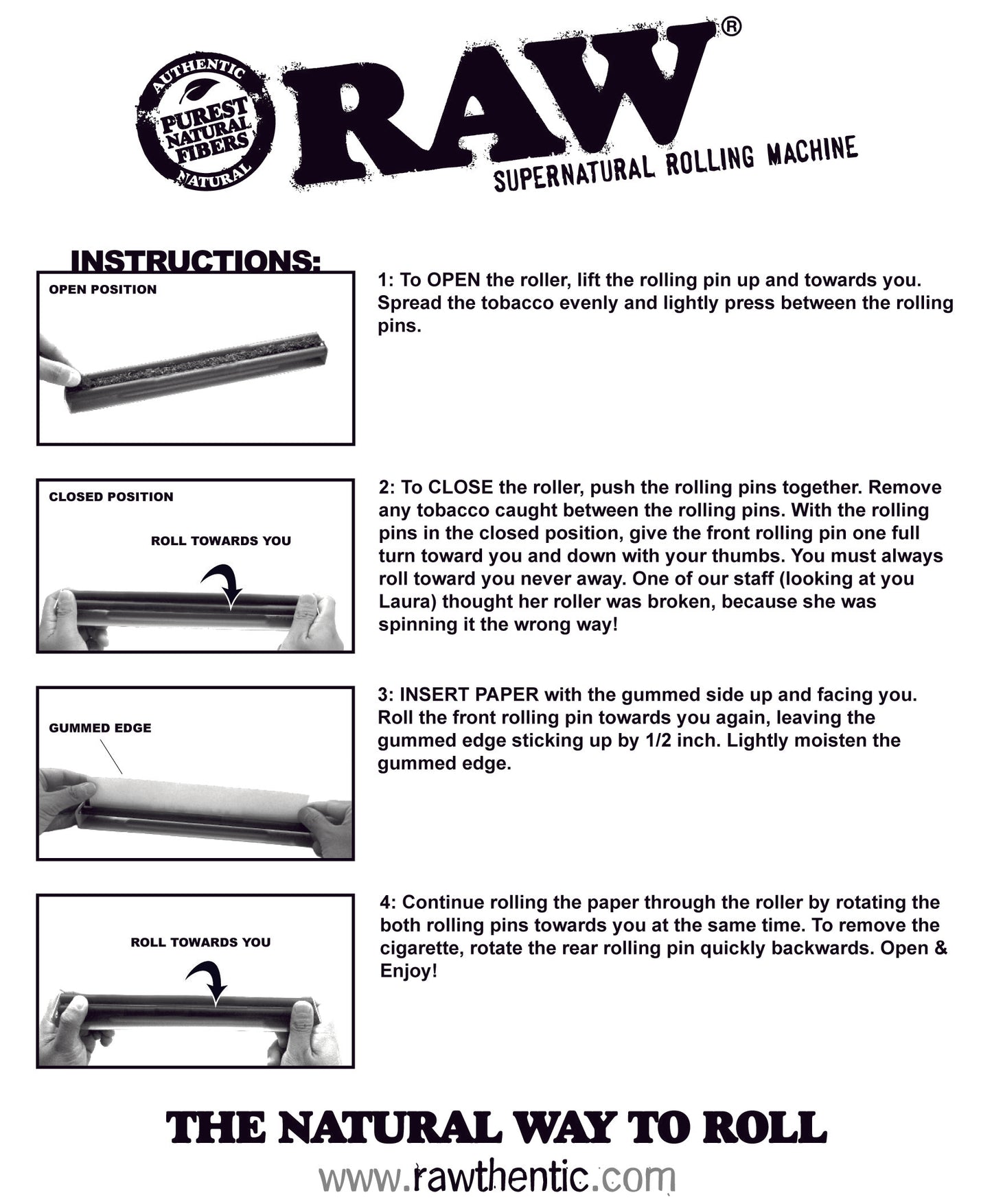 AUTHENTIC
PUREST NATURAL FIBERS
NATURAL

RAW®

SUPERNATURAL ROLLING MACHINE

INSTRUCTIONS:

OPEN POSITION

1: To OPEN the roller, lift the rolling pin up and towards you. Spread the tobacco evenly and lightly press between the rolling pins.

CLOSED POSITION

ROLL TOWARDS YOU

2: To CLOSE the roller, push the rolling pins together. Remove any tobacco caught between the rolling pins. With the rolling pins in the closed position, give the front rolling pin one full turn toward you and down with your thumbs. You must always roll toward you never away. One of our staff (looking at you Laura) thought her roller was broken, because she was spinning it the wrong way!

GUMMED EDGE

3: INSERT PAPER with the gummed side up and facing you. Roll the front rolling pin towards you again, leaving the gummed edge sticking up by 1/2 inch. Lightly moisten the gummed edge.

ROLL TOWARDS YOU

4: Continue rolling the paper through the roller by rotating the both rolling pins towards you at the same time. To remove the cigarette, rotate the rear rolling pin quickly backwards. Open & Enjoy!

THE NATURAL WAY TO ROLL

www.rawthentic.com