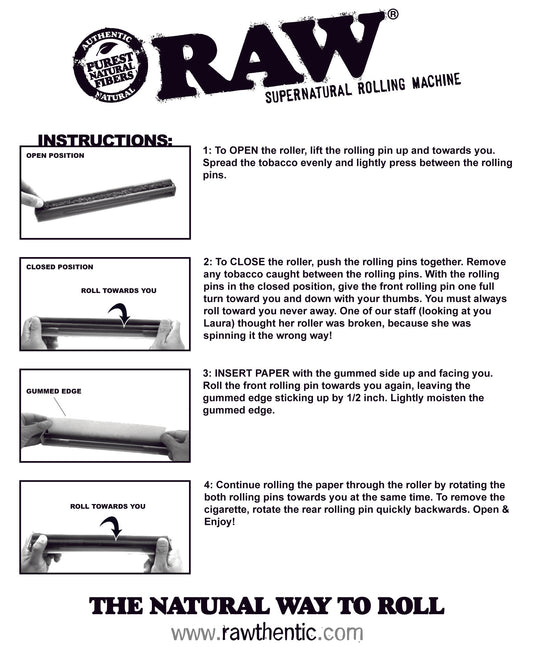 AUTHENTIC
PUREST NATURAL FIBERS
NATURAL

RAW®

SUPERNATURAL ROLLING MACHINE

INSTRUCTIONS:

OPEN POSITION

1: To OPEN the roller, lift the rolling pin up and towards you. Spread the tobacco evenly and lightly press between the rolling pins.

CLOSED POSITION

ROLL TOWARDS YOU

2: To CLOSE the roller, push the rolling pins together. Remove any tobacco caught between the rolling pins. With the rolling pins in the closed position, give the front rolling pin one full turn toward you and down with your thumbs. You must always roll toward you never away. One of our staff (looking at you Laura) thought her roller was broken, because she was spinning it the wrong way!

GUMMED EDGE

3: INSERT PAPER with the gummed side up and facing you. Roll the front rolling pin towards you again, leaving the gummed edge sticking up by 1/2 inch. Lightly moisten the gummed edge.

ROLL TOWARDS YOU

4: Continue rolling the paper through the roller by rotating the both rolling pins towards you at the same time. To remove the cigarette, rotate the rear rolling pin quickly backwards. Open & Enjoy!

THE NATURAL WAY TO ROLL

www.rawthentic.com