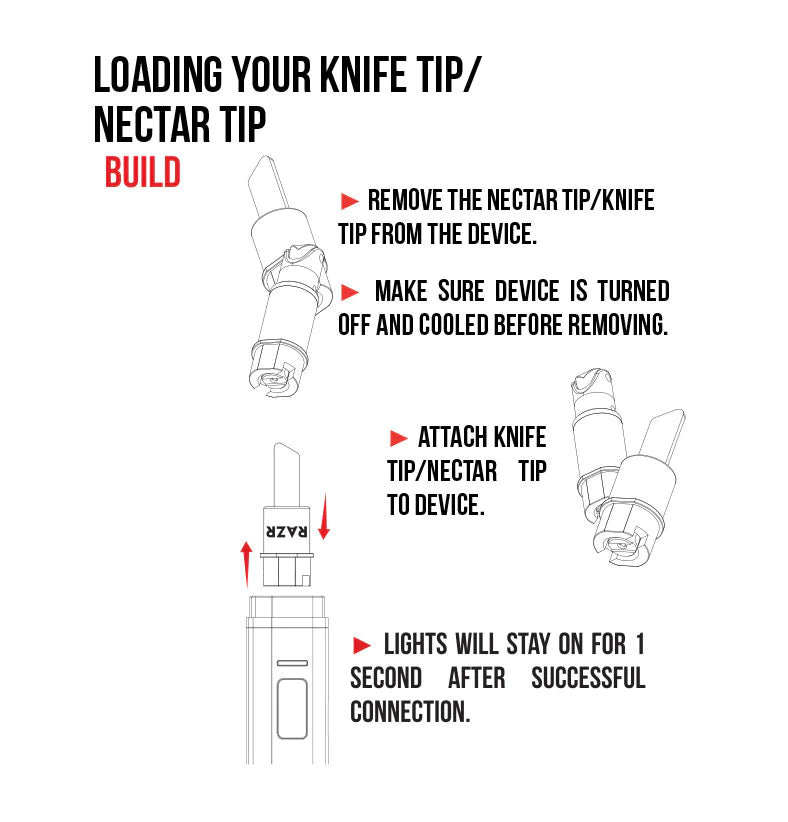 LOADING YOUR KNIFE TIP/ NECTAR TIP

BUILD

► REMOVE THE NECTAR TIP/KNIFE TIP FROM THE DEVICE.

► MAKE SURE DEVICE IS TURNED OFF AND COOLED BEFORE REMOVING.

► ATTACH KNIFE TIP/NECTAR TIP TO DEVICE.

RAZR

► LIGHTS WILL STAY ON FOR 1 SECOND AFTER SUCCESSFUL CONNECTION.